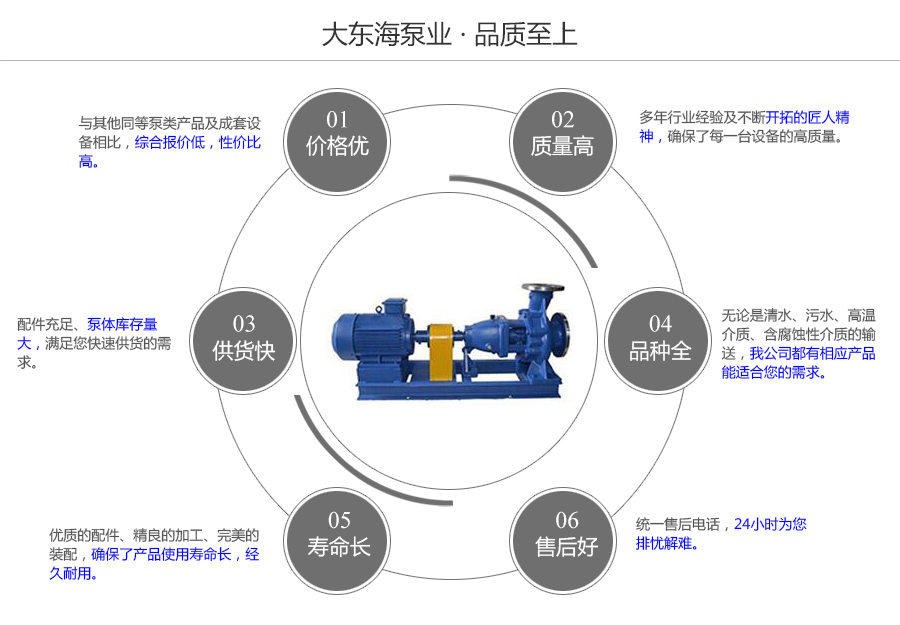 大东海泵业 · 品质至上

01
价格优

与其他同等泵类产品及成套设备相比，综合报价低，性价比高。

02
质量高

多年行业经验及不断开拓的匠人精神，确保了每一台设备的高质量。

03
供货快

配件充足、泵体库存量大，满足您快速供货的需求。

04
品种全

无论是清水、污水、高温介质、含腐蚀性介质的输送，我公司都有相应产品能适合您的需求。

05
寿命长

优质的配件、精良的加工、完美的装配，确保了产品使用寿命长，经久耐用。

06
售后好

统一售后电话，24小时为您排忧解难。